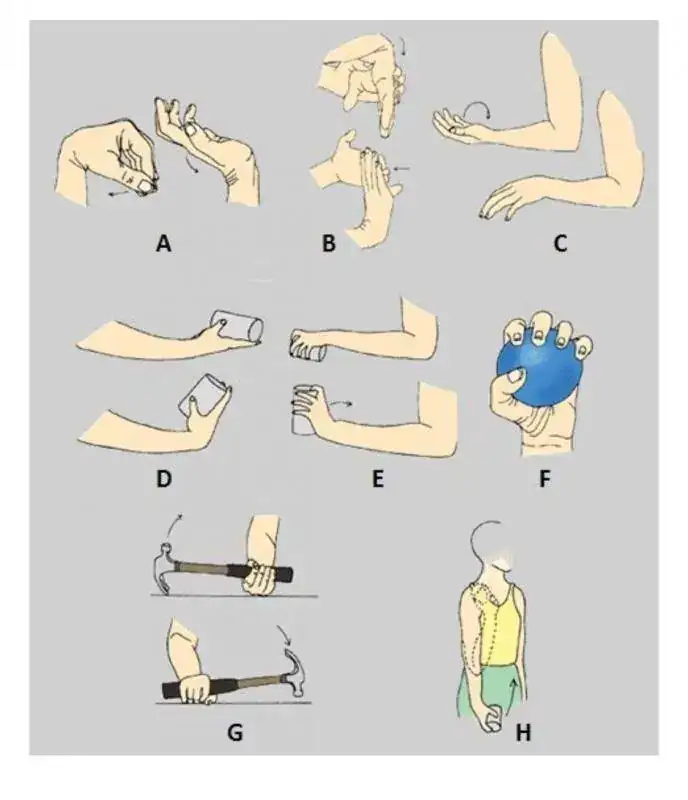 A B C

D E F

G H