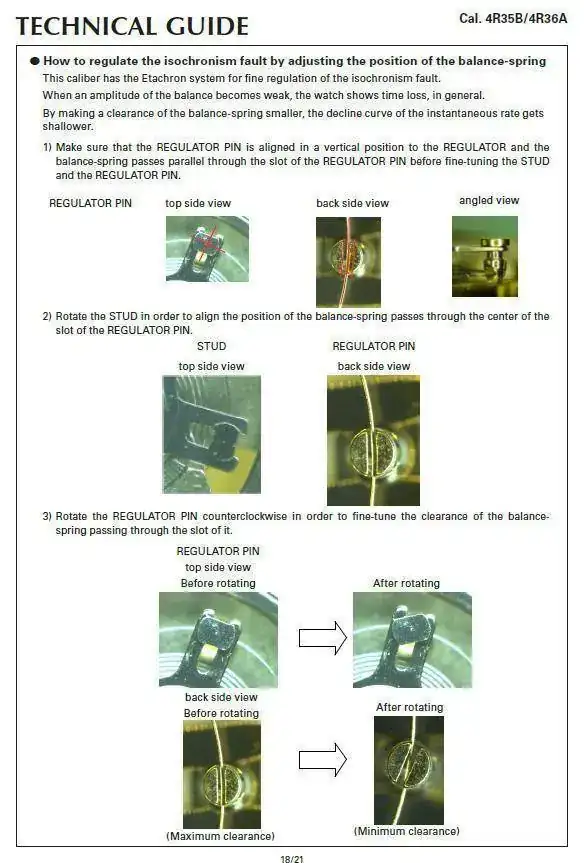 TECHNICAL GUIDE

Cal. 4R35B/4R36A

● How to regulate the isochronism fault by adjusting the position of the balance-spring

This caliber has the Etachron system for fine regulation of the isochronism fault.

When an amplitude of the balance becomes weak, the watch shows time loss, in general.

By making a clearance of the balance-spring smaller, the decline curve of the instantaneous rate gets shallower.

1) Make sure that the REGULATOR PIN is aligned in a vertical position to the REGULATOR and the balance-spring passes parallel through the slot of the REGULATOR PIN before fine-tuning the STUD and the REGULATOR PIN.

REGULATOR PIN

top side view

back side view

angled view

2) Rotate the STUD in order to align the position of the balance-spring passes through the center of the slot of the REGULATOR PIN.

STUD

top side view

REGULATOR PIN

back side view

3) Rotate the REGULATOR PIN counterclockwise in order to fine-tune the clearance of the balance-spring passing through the slot of it.

REGULATOR PIN

top side view

Before rotating

After rotating

back side view

Before rotating

After rotating

(Maximum clearance)

(Minimum clearance)

18/21