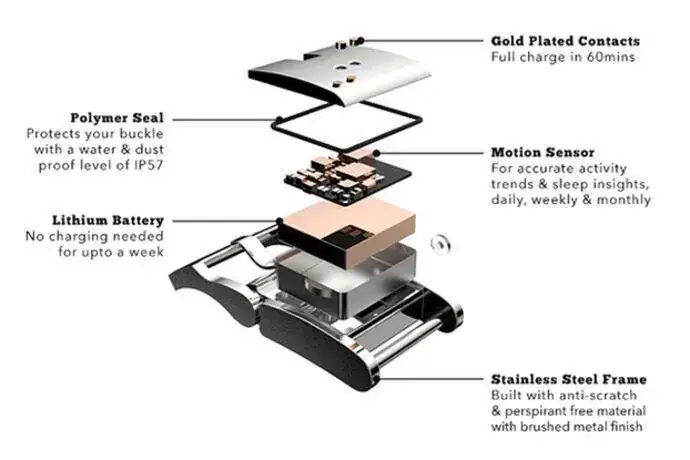 Gold Plated Contacts
Full charge in 60mins

Polymer Seal
Protects your buckle with a water & dust proof level of IP57

Motion Sensor
For accurate activity trends & sleep insights, daily, weekly & monthly

Lithium Battery
No charging needed for upto a week

Stainless Steel Frame
Built with anti-scratch & perspirant free material with brushed metal finish