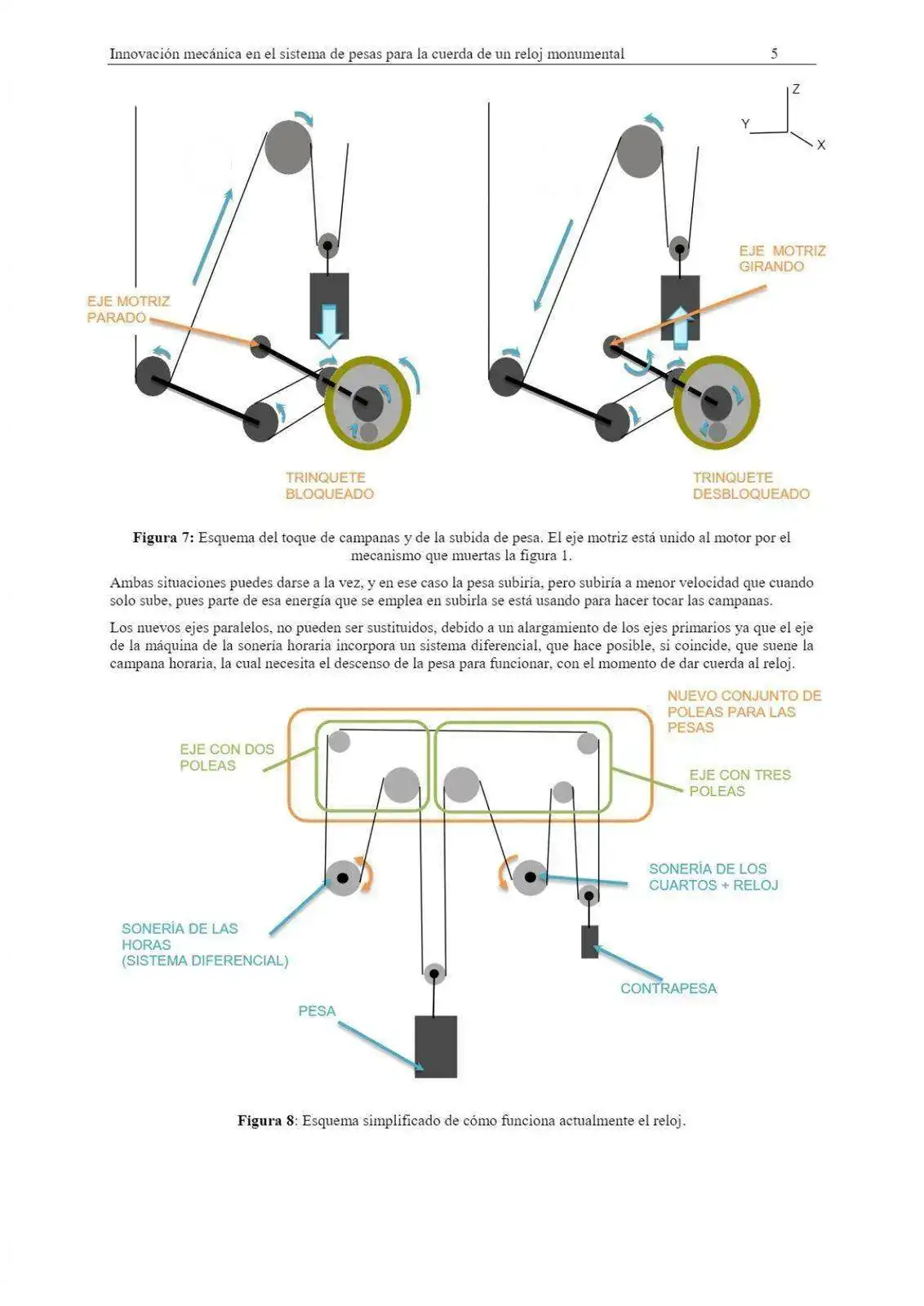 Innovación mecánica en el sistema de pesas para la cuerda de un reloj monumental 5

Z
Y
X

EJE MOTRIZ PARADO

TRINQUETE BLOQUEADO

EJE MOTRIZ GIRANDO

TRINQUETE DESBLOQUEADO

**Figura 7:** Esquema del toque de campanas y de la subida de pesa. El eje motriz está unido al motor por el mecanismo que muertas la figura 1.

Ambas situaciones puedes darse a la vez, y en ese caso la pesa subiría, pero subiría a menor velocidad que cuando solo sube, pues parte de esa energía que se emplea en subirla se está usando para hacer tocar las campanas.

Los nuevos ejes paralelos, no pueden ser sustituidos, debido a un alargamiento de los ejes primarios ya que el eje de la máquina de la sonería horaria incorpora un sistema diferencial, que hace posible, si coincide, que suene la campana horaria, la cual necesita el descenso de la pesa para funcionar, con el momento de dar cuerda al reloj.

NUEVO CONJUNTO DE POLEAS PARA LAS PESAS

EJE CON DOS POLEAS

EJE CON TRES POLEAS

SONERÍA DE LOS CUARTOS + RELOJ

SONERÍA DE LAS HORAS (SISTEMA DIFERENCIAL)

CONTRAPESA

PESA

**Figura 8**: Esquema simplificado de cómo funciona actualmente el reloj.