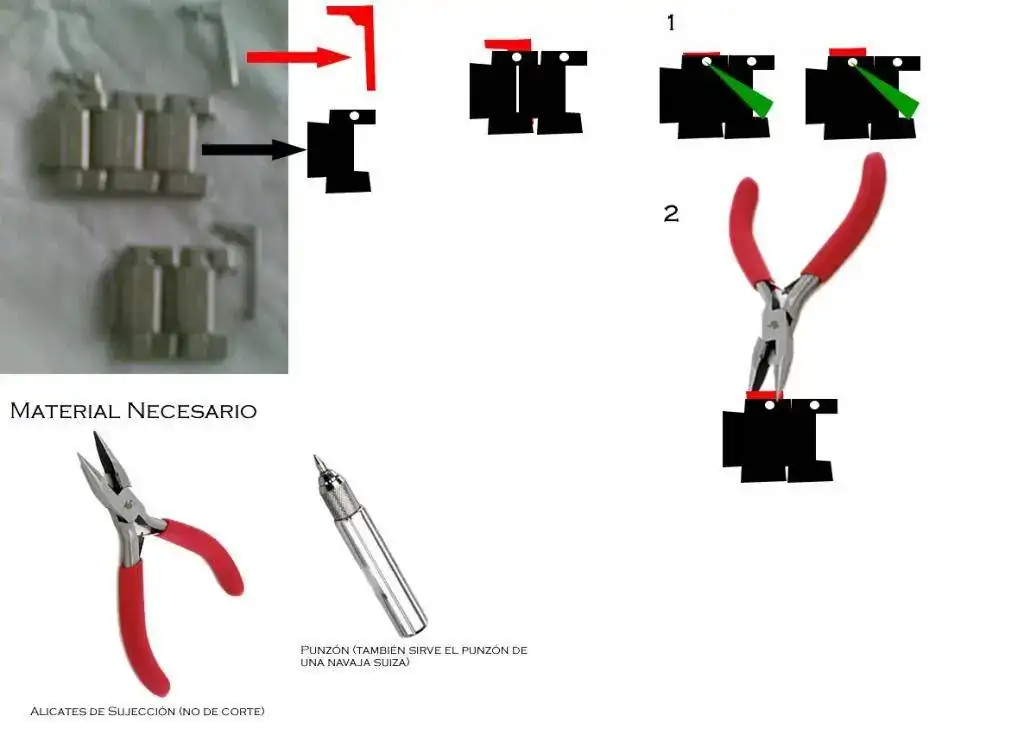 1

2

Material Necesario

Punzón (también sirve el punzón de una navaja suiza)

Alicates de Sujección (no de corte)