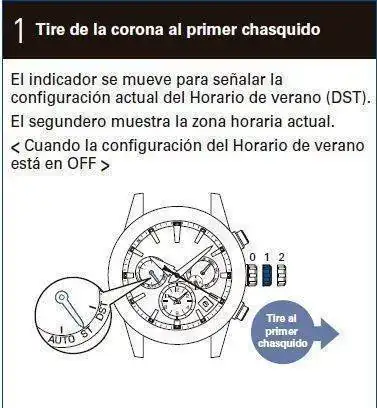 1 Tire de la corona al primer chasquido

El indicador se mueve para señalar la configuración actual del Horario de verano (DST).

El segundero muestra la zona horaria actual.

< Cuando la configuración del Horario de verano está en OFF >

0 1 2

AUTO ST DST

Tire al primer chasquido