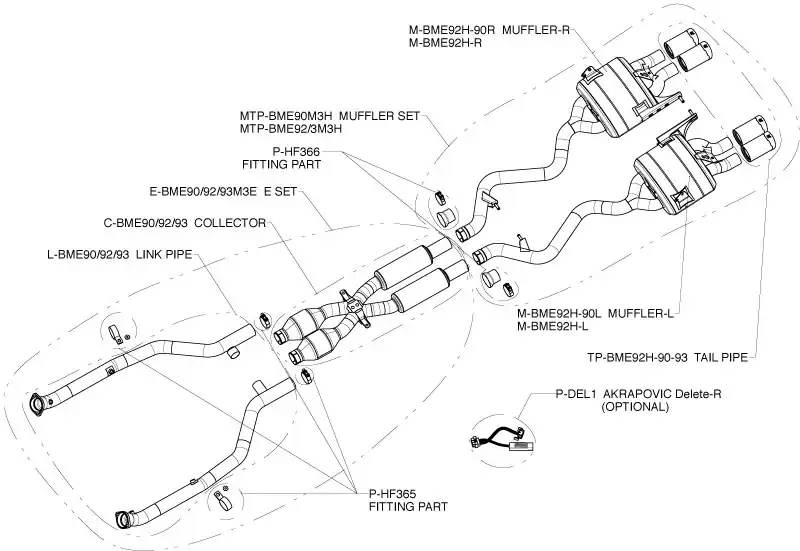 M-BME92H-90R MUFFLER-R
M-BME92H-R

MTP-BME90M3H MUFFLER SET
MTP-BME92/3M3H

P-HF366
FITTING PART

E-BME90/92/93M3E E SET

C-BME90/92/93 COLLECTOR

L-BME90/92/93 LINK PIPE

M-BME92H-90L MUFFLER-L
M-BME92H-L

TP-BME92H-90-93 TAIL PIPE

P-DEL1 AKRAPOVIC Delete-R
(OPTIONAL)

P-HF365
FITTING PART