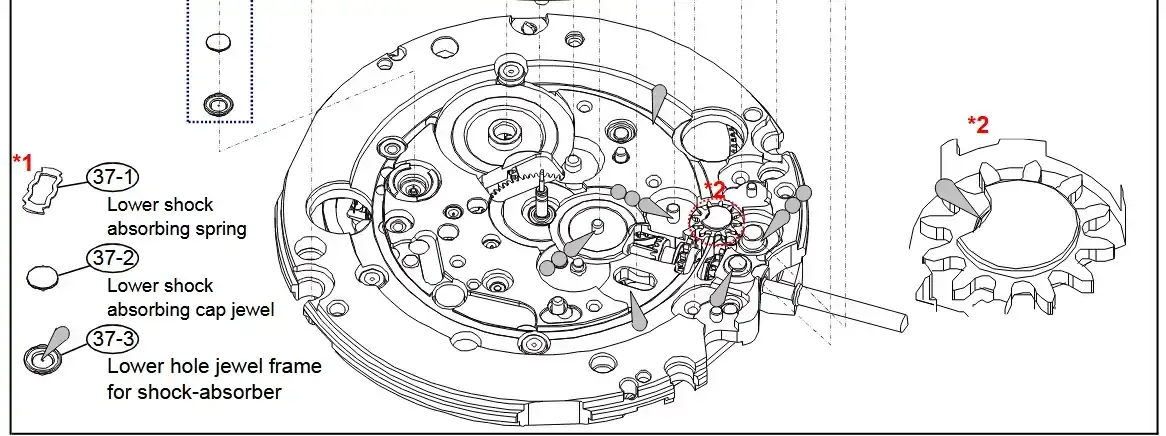 *1
37-1
Lower shock absorbing spring

37-2
Lower shock absorbing cap jewel

37-3
Lower hole jewel frame for shock-absorber

*2

*2