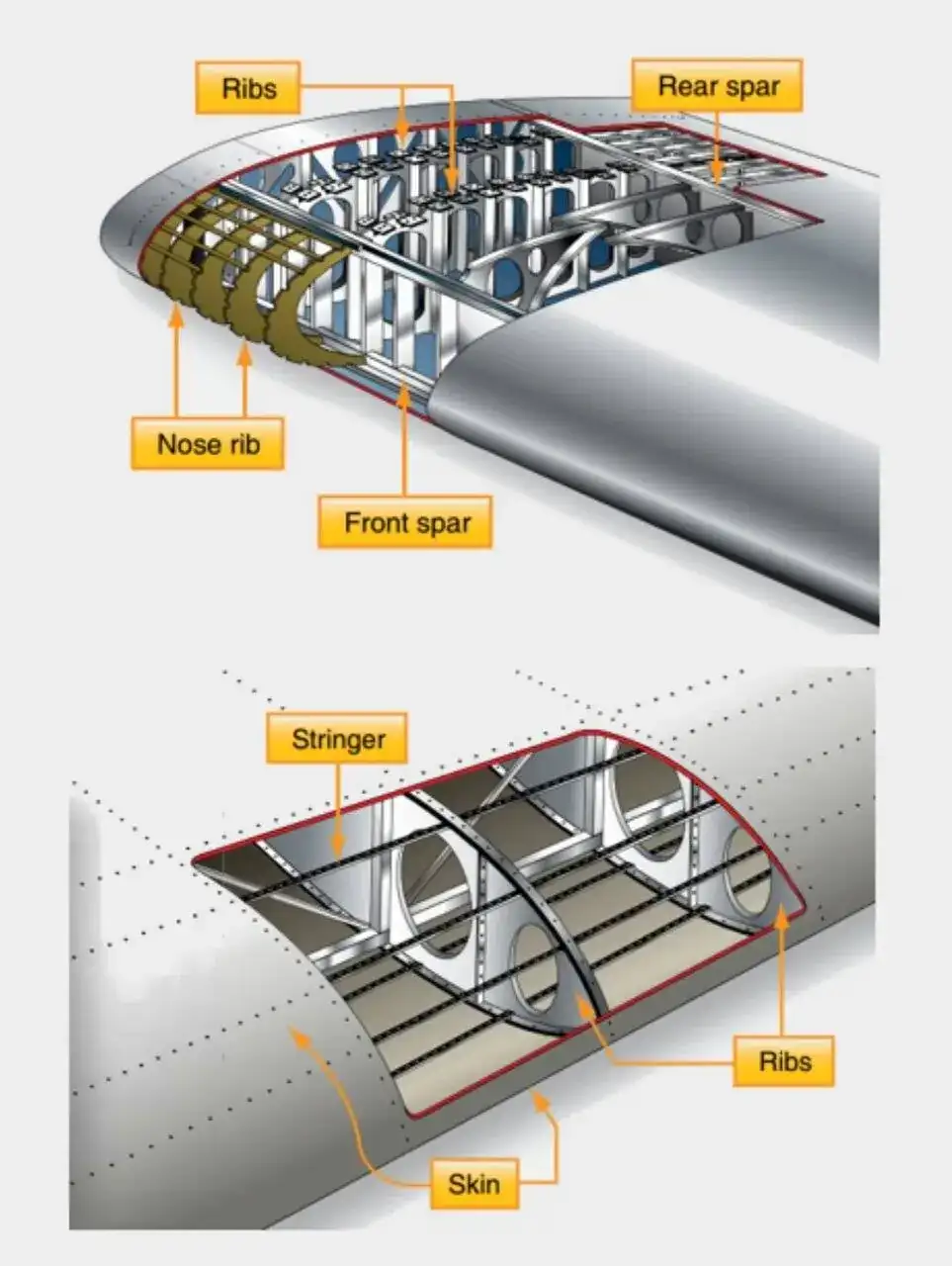 Ribs

Rear spar

Nose rib

Front spar

Stringer

Ribs

Skin