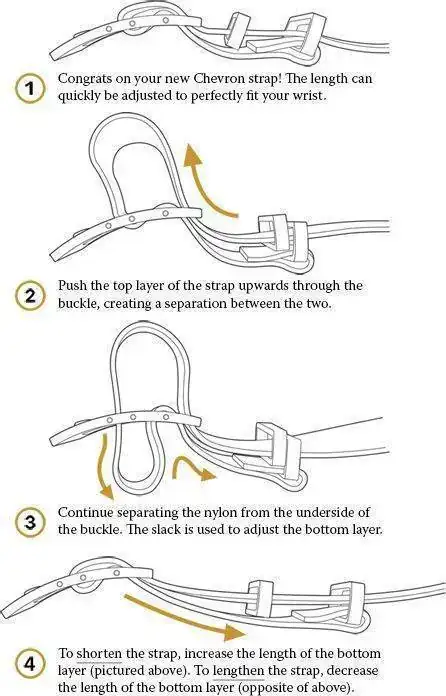 1 Congrats on your new Chevron strap! The length can quickly be adjusted to perfectly fit your wrist.

2 Push the top layer of the strap upwards through the buckle, creating a separation between the two.

3 Continue separating the nylon from the underside of the buckle. The slack is used to adjust the bottom layer.

4 To shorten the strap, increase the length of the bottom layer (pictured above). To lengthen the strap, decrease the length of the bottom layer (opposite of above).