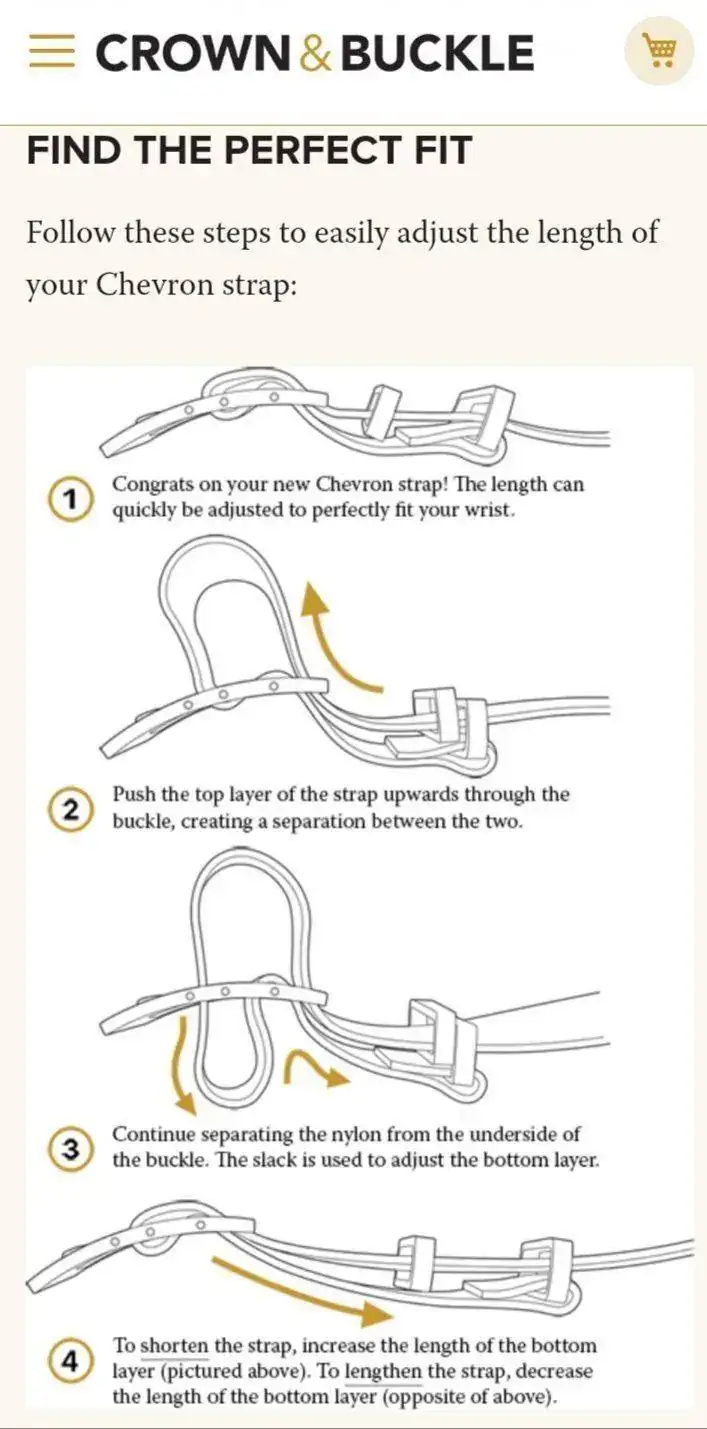 CROWN & BUCKLE

FIND THE PERFECT FIT

Follow these steps to easily adjust the length of your Chevron strap:

1 Congrats on your new Chevron strap! The length can quickly be adjusted to perfectly fit your wrist.

2 Push the top layer of the strap upwards through the buckle, creating a separation between the two.

3 Continue separating the nylon from the underside of the buckle. The slack is used to adjust the bottom layer.

4 To shorten the strap, increase the length of the bottom layer (pictured above). To lengthen the strap, decrease the length of the bottom layer (opposite of above).