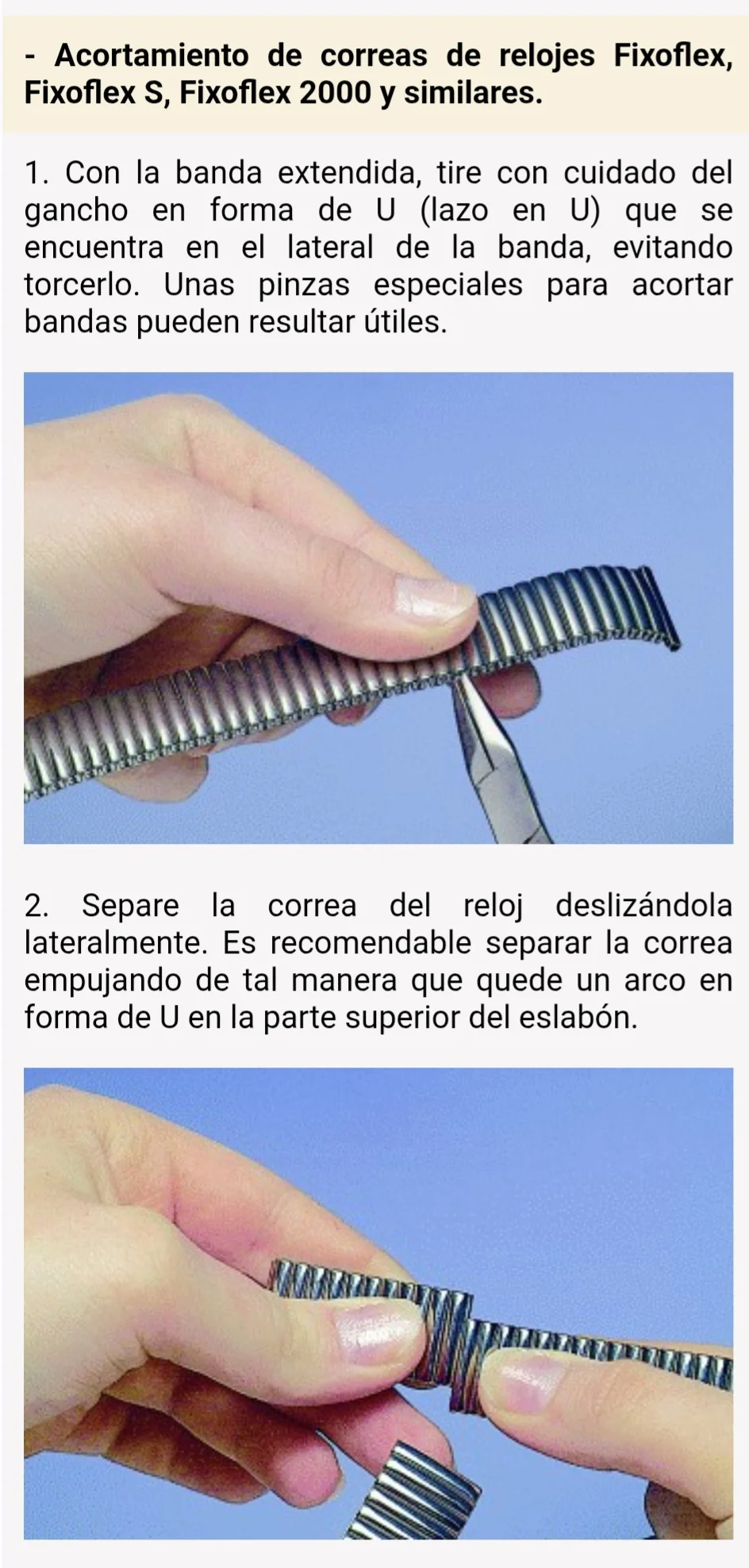 - Acortamiento de correas de relojes Fixoflex, Fixoflex S, Fixoflex 2000 y similares.

1. Con la banda extendida, tire con cuidado del gancho en forma de U (lazo en U) que se encuentra en el lateral de la banda, evitando torcerlo. Unas pinzas especiales para acortar bandas pueden resultar útiles.

2. Separe la correa del reloj deslizándola lateralmente. Es recomendable separar la correa empujando de tal manera que quede un arco en forma de U en la parte superior del eslabón.