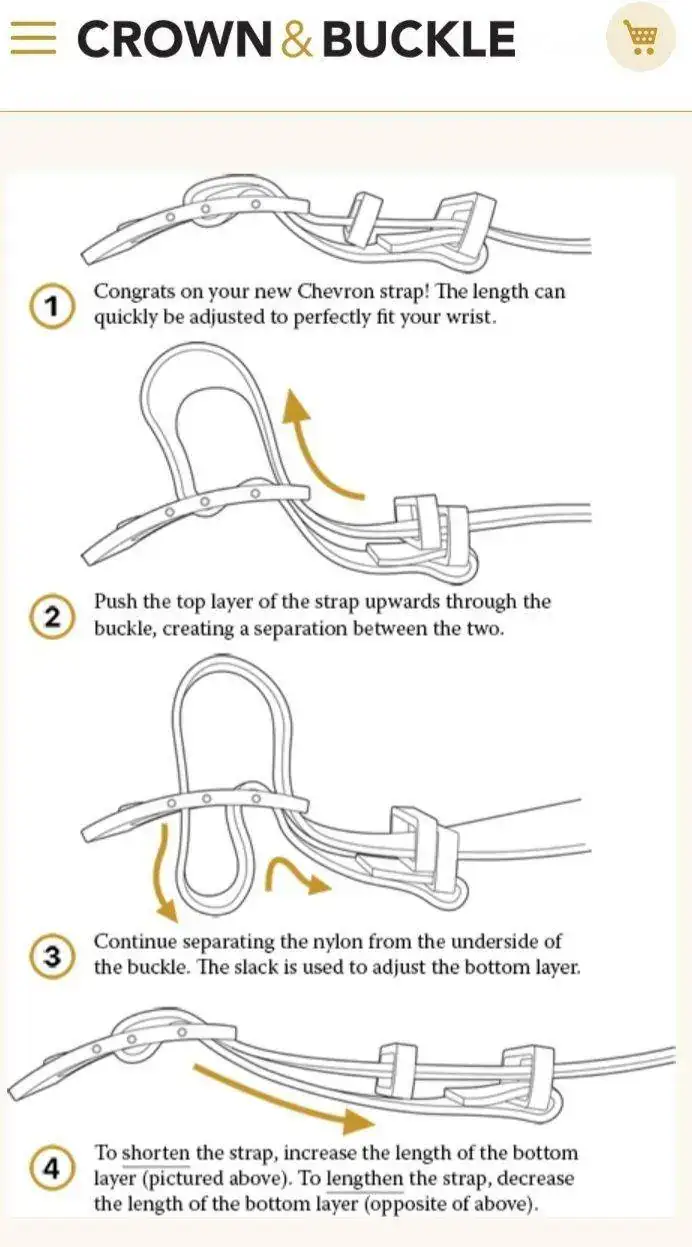 CROWN & BUCKLE

1 Congrats on your new Chevron strap! The length can quickly be adjusted to perfectly fit your wrist.

2 Push the top layer of the strap upwards through the buckle, creating a separation between the two.

3 Continue separating the nylon from the underside of the buckle. The slack is used to adjust the bottom layer.

4 To shorten the strap, increase the length of the bottom layer (pictured above). To lengthen the strap, decrease the length of the bottom layer (opposite of above).