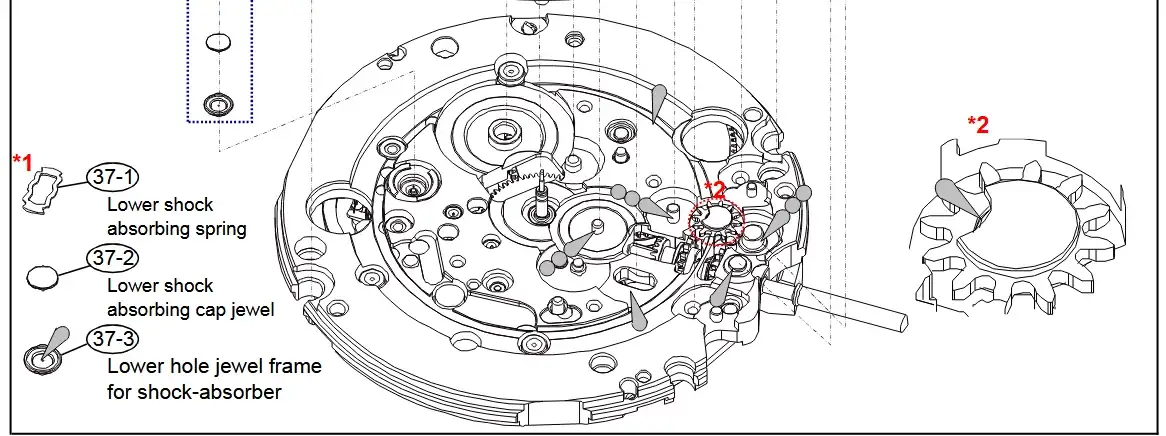 *1

37-1
Lower shock absorbing spring

37-2
Lower shock absorbing cap jewel

37-3
Lower hole jewel frame for shock-absorber

*2

*2