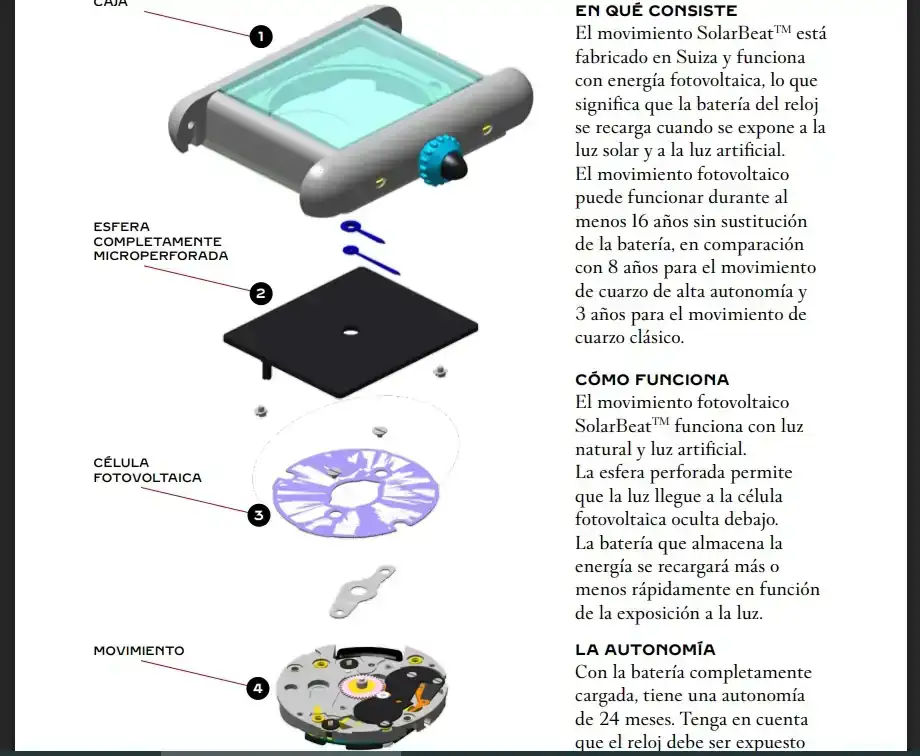 CAJA

1

ESFERA COMPLETAMENTE MICROPERFORADA

2

CÉLULA FOTOVOLTAICA

3

MOVIMIENTO

4

EN QUÉ CONSISTE
El movimiento SolarBeat™ está fabricado en Suiza y funciona con energía fotovoltaica, lo que significa que la batería del reloj se recarga cuando se expone a la luz solar y a la luz artificial.
El movimiento fotovoltaico puede funcionar durante al menos 16 años sin sustitución de la batería, en comparación con 8 años para el movimiento de cuarzo de alta autonomía y 3 años para el movimiento de cuarzo clásico.

CÓMO FUNCIONA
El movimiento fotovoltaico SolarBeat™ funciona con luz natural y luz artificial.
La esfera perforada permite que la luz llegue a la célula fotovoltaica oculta debajo.
La batería que almacena la energía se recargará más o menos rápidamente en función de la exposición a la luz.

LA AUTONOMÍA
Con la batería completamente cargada, tiene una autonomía de 24 meses. Tenga en cuenta que el reloj debe ser expuesto