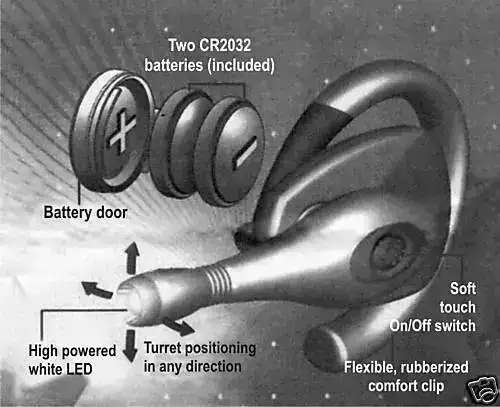 Two CR2032 batteries (included)

Battery door

High powered white LED

Turret positioning in any direction

Soft touch On/Off switch

Flexible, rubberized comfort clip